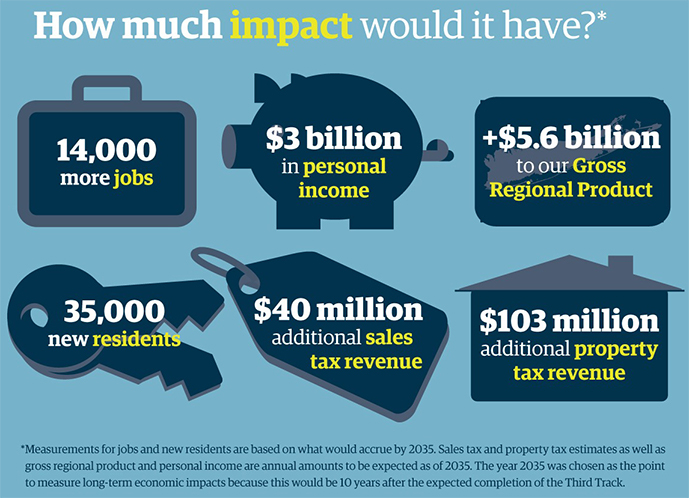 How much impact would it have?*

14,000 more jobs

$3 billion in personal income

+$5.6 billion to our Gross Regional Product

35,000 new residents

$40 million additional sales tax revenue

$103 million additional property tax revenue

*Measurements for jobs and new residents are based on what would accrue by 2035. Sales tax and property tax estimates as well as gross regional product and personal income are annual amounts to be expected as of 2035. The year 2035 was chosen as the point to measure long-term economic impacts because this would be 10 years after the expected completion of the Third Track.